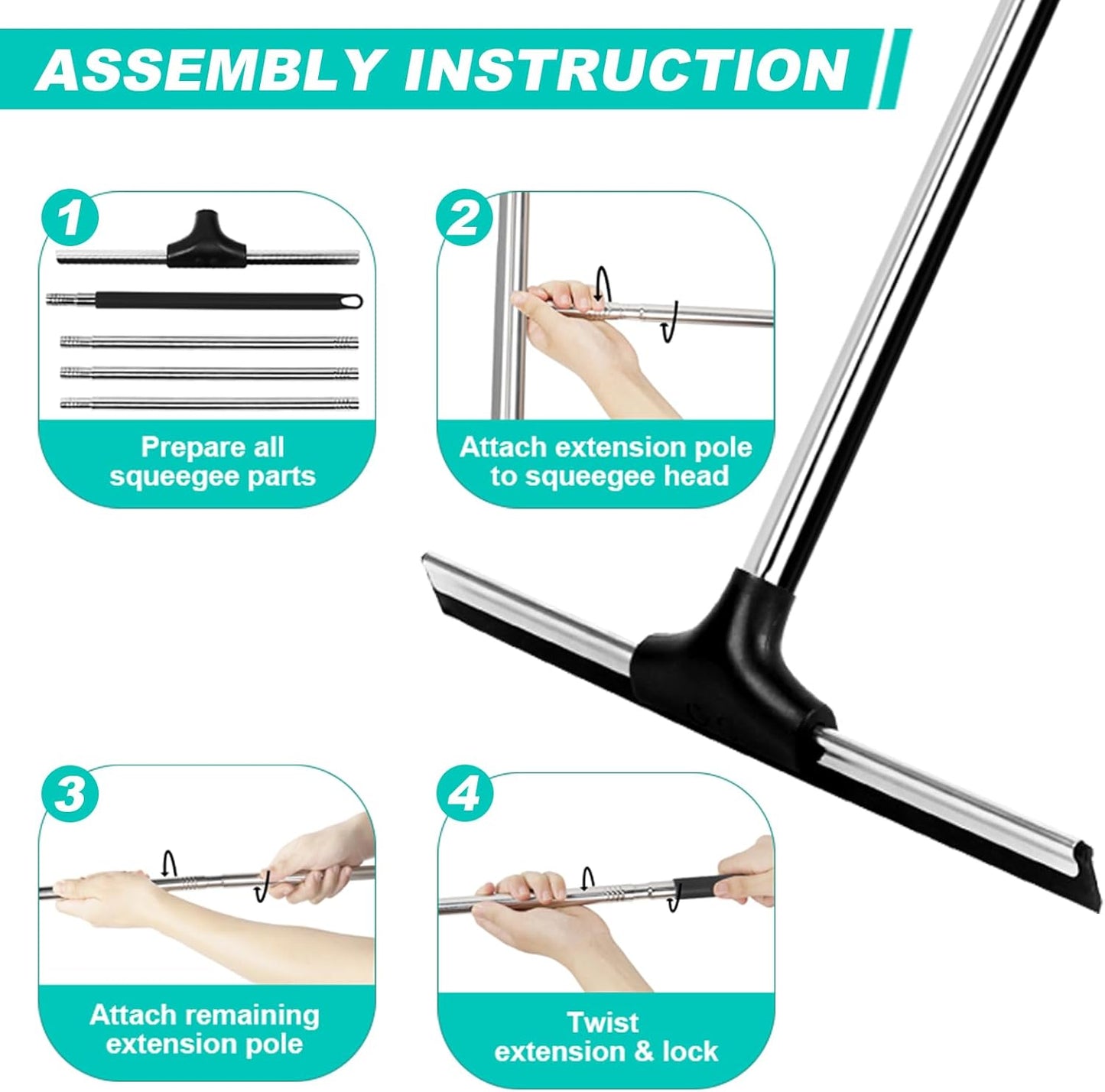 ASSEMBLY INSTRUCTION

1
Prepare all squeegee parts

2
Attach extension pole to squeegee head

3
Attach remaining extension pole

4
Twist extension & lock