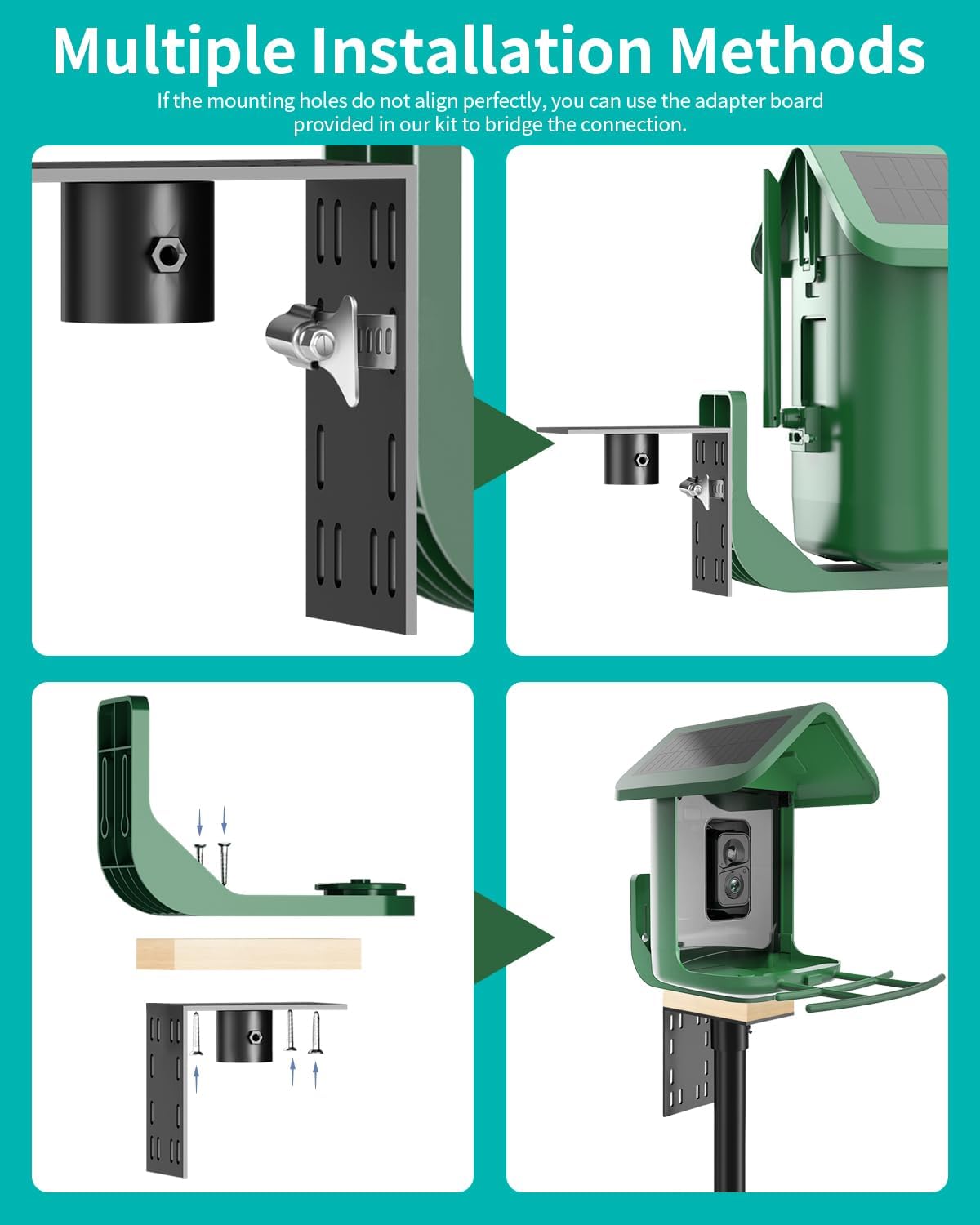 Multiple Installation Methods

If the mounting holes do not align perfectly, you can use the adapter board provided in our kit to bridge the connection.