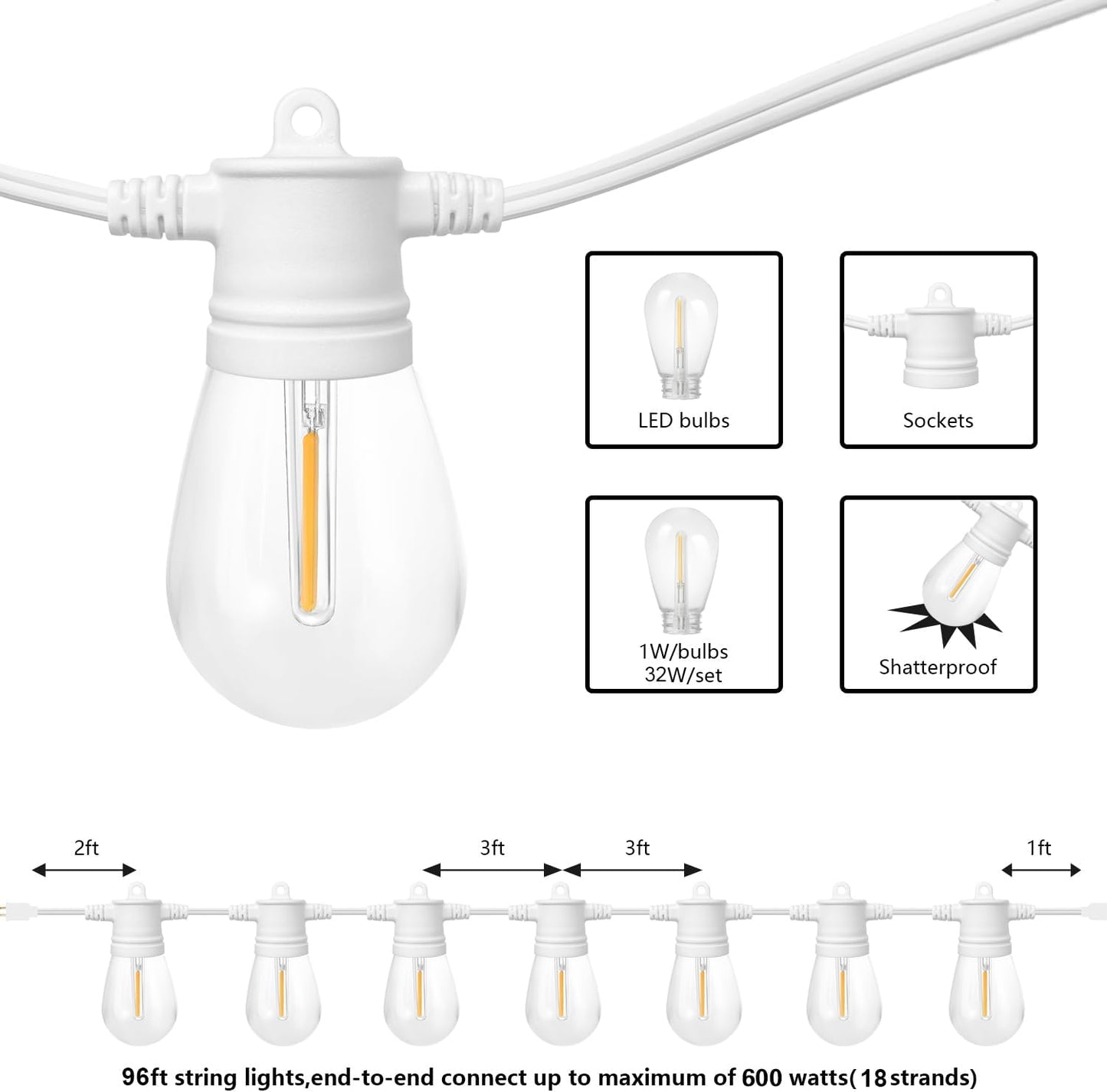 LED bulbs

Sockets

1W/bulbs
32W/set

Shatterproof

2ft

3ft

3ft

1ft

96ft string lights,end-to-end connect up to maximum of 600 watts(18 strands)