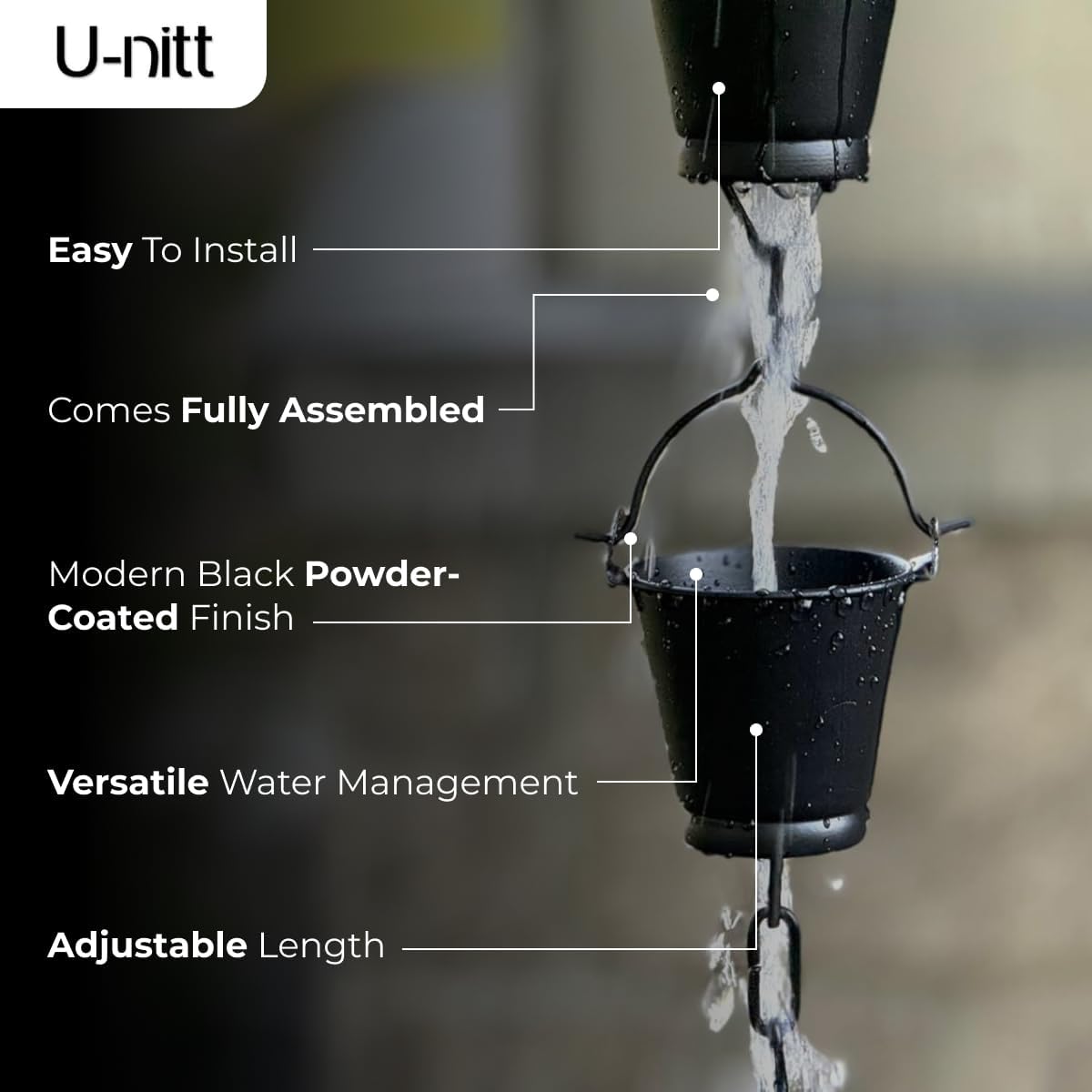 U-nitt

Easy To Install

Comes Fully Assembled

Modern Black Powder-Coated Finish

Versatile Water Management

Adjustable Length