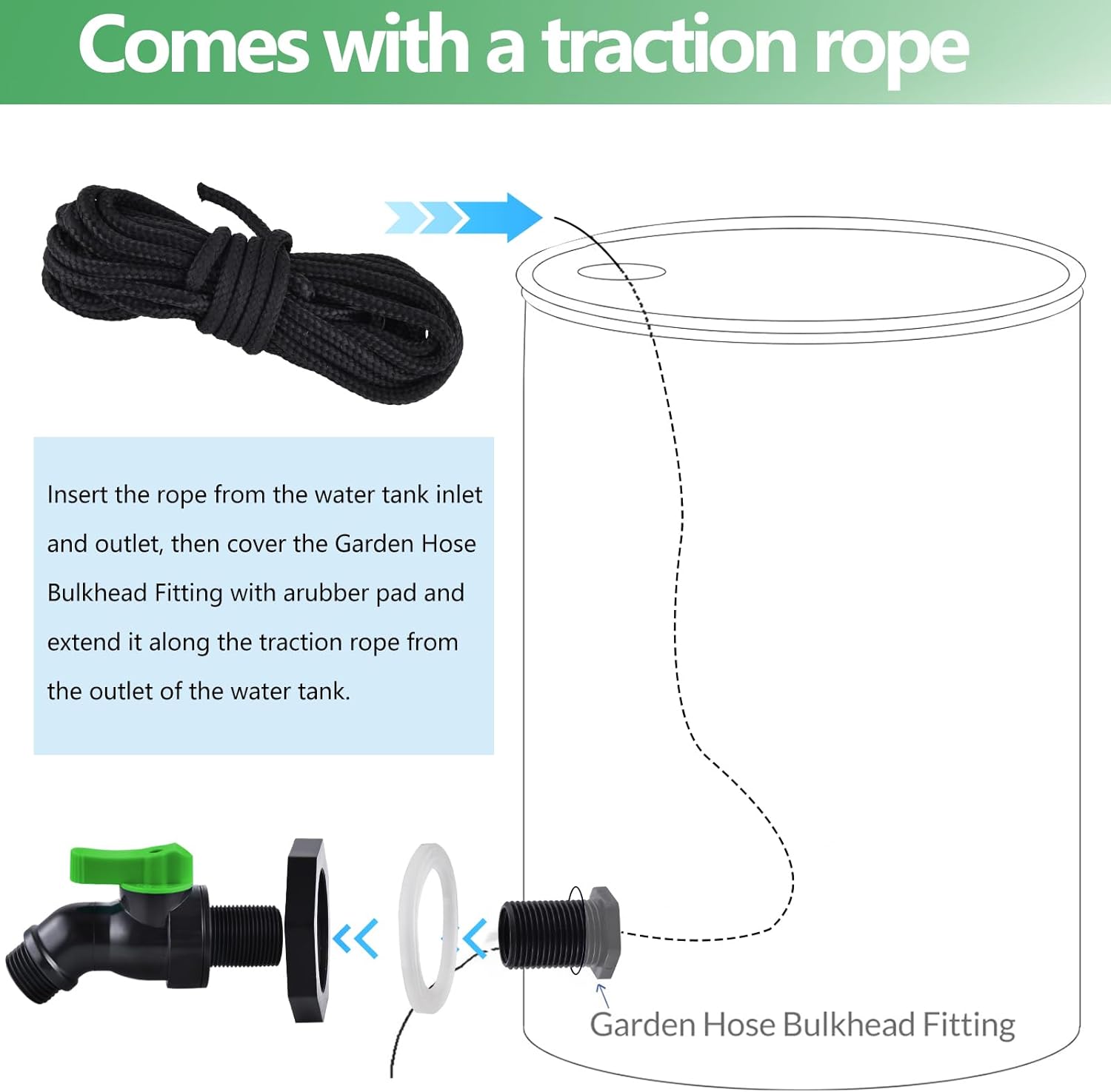 Comes with a traction rope

Insert the rope from the water tank inlet and outlet, then cover the Garden Hose Bulkhead Fitting with arubber pad and extend it along the traction rope from the outlet of the water tank.

Garden Hose Bulkhead Fitting