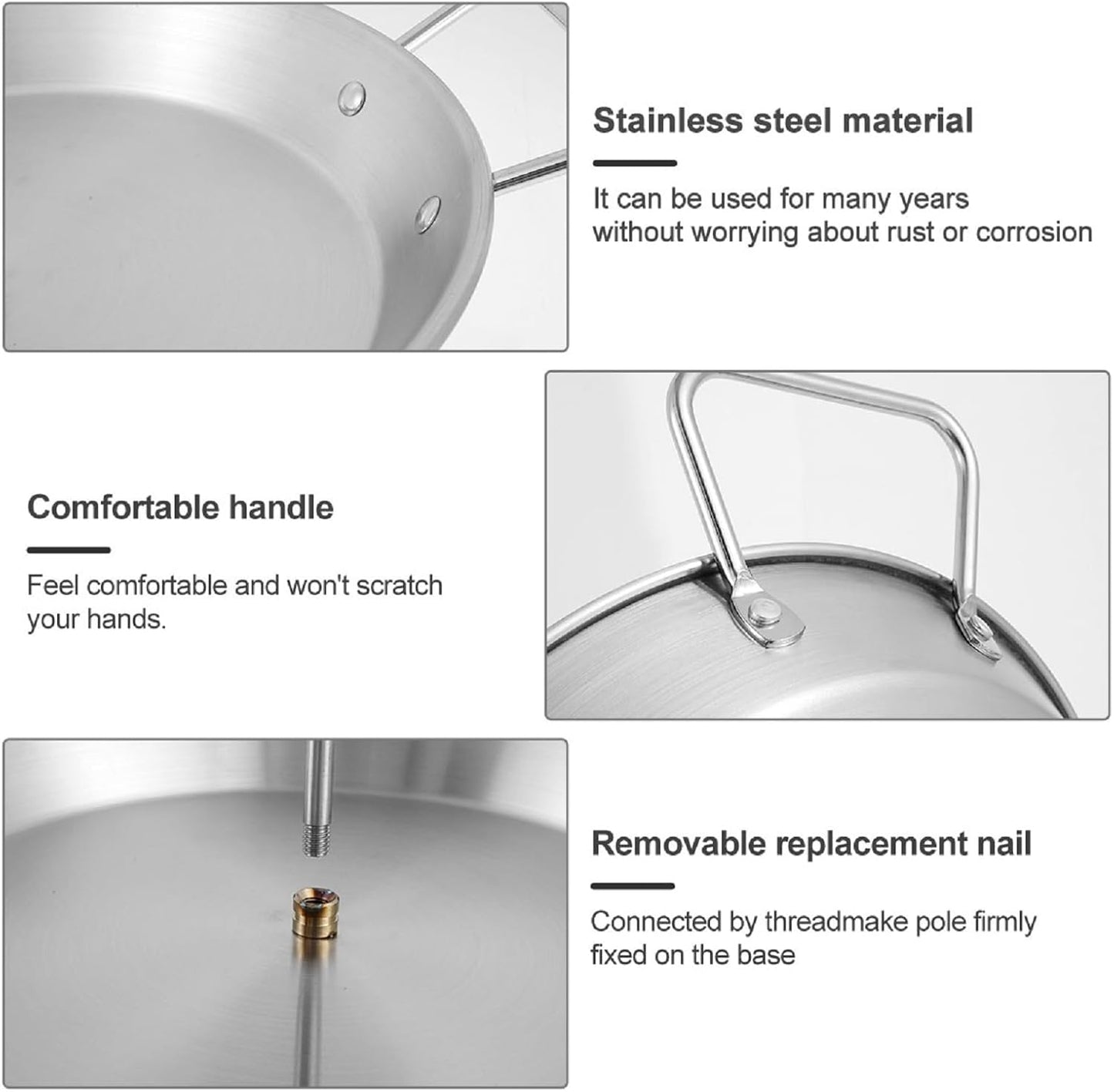 Stainless steel material

It can be used for many years without worrying about rust or corrosion

Comfortable handle

Feel comfortable and won't scratch your hands.

Removable replacement nail

Connected by threadmake pole firmly fixed on the base