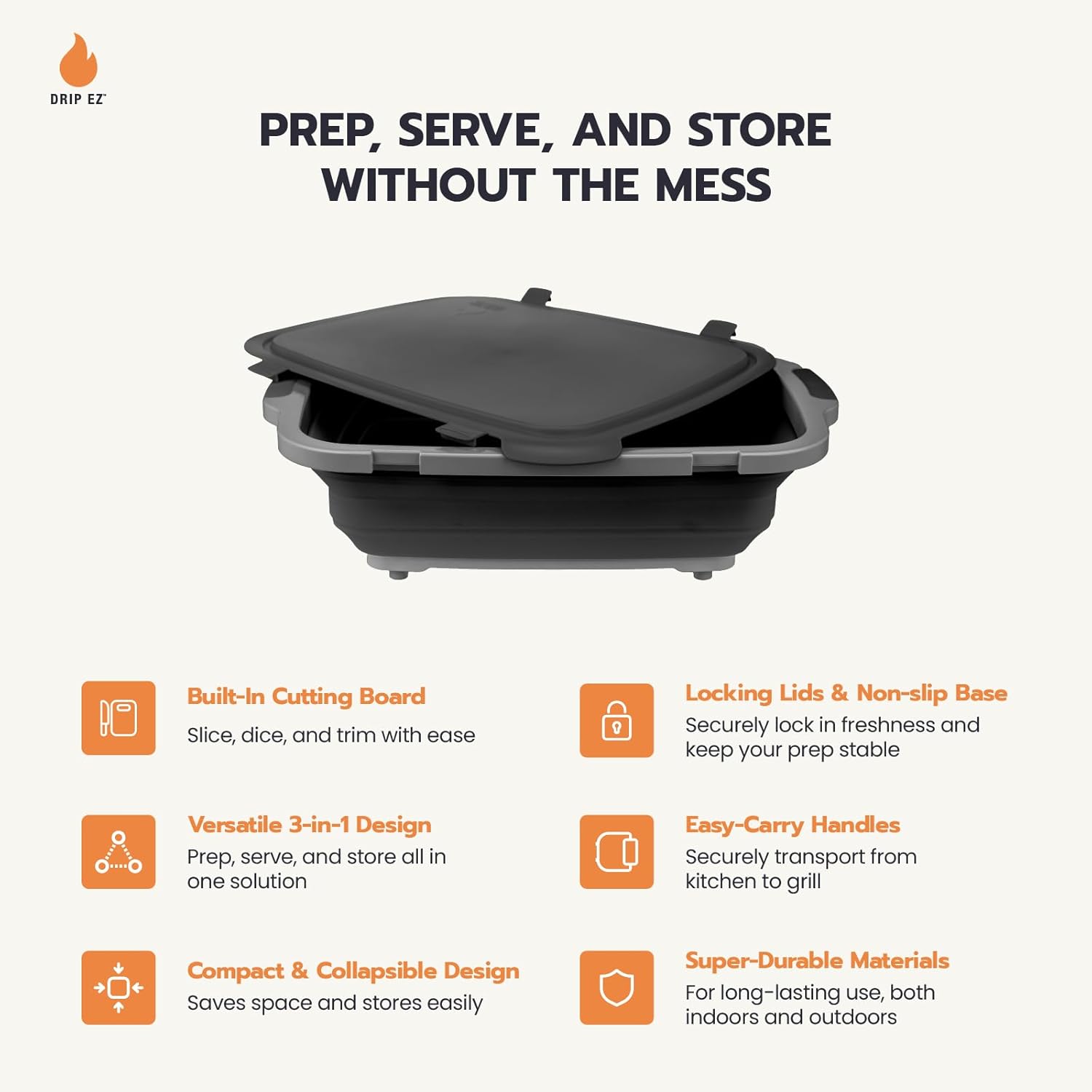 DRIP EZ™

PREP, SERVE, AND STORE WITHOUT THE MESS

Built-In Cutting Board
Slice, dice, and trim with ease

Versatile 3-in-1 Design
Prep, serve, and store all in one solution

Compact & Collapsible Design
Saves space and stores easily

Locking Lids & Non-slip Base
Securely lock in freshness and keep your prep stable

Easy-Carry Handles
Securely transport from kitchen to grill

Super-Durable Materials
For long-lasting use, both indoors and outdoors