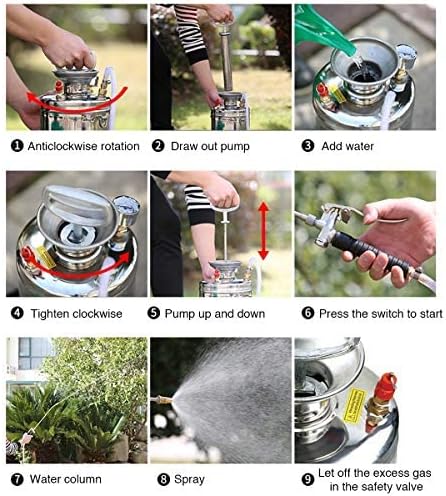 ❶ Anticlockwise rotation

❷ Draw out pump

❸ Add water

❹ Tighten clockwise

❺ Pump up and down

❻ Press the switch to start

❼ Water column

❽ Spray

❾ Let off the excess gas in the safety valve