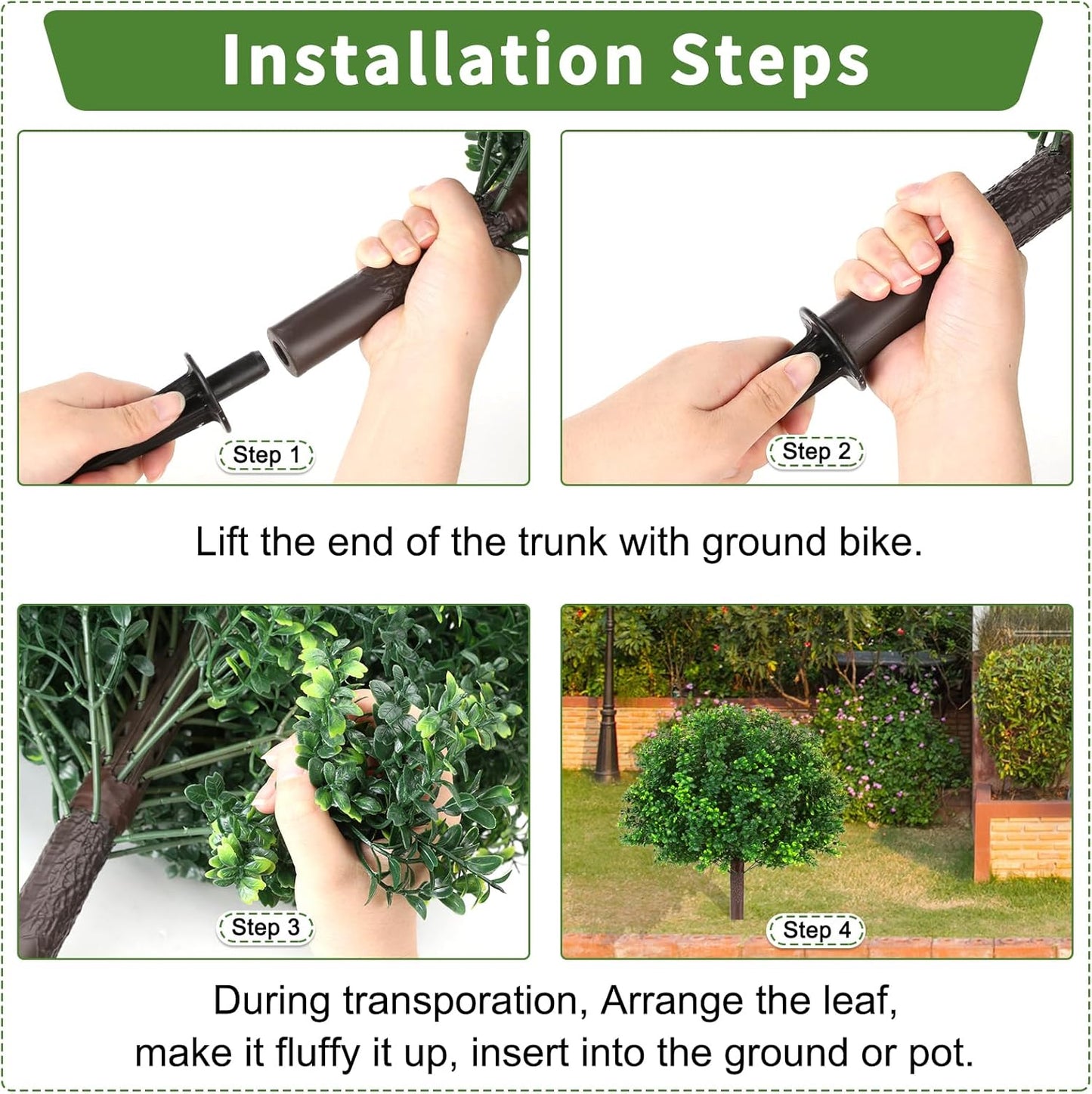 Installation Steps

Step 1

Step 2

Lift the end of the trunk with ground bike.

Step 3

Step 4

During transporation, Arrange the leaf, make it fluffy it up, insert into the ground or pot.