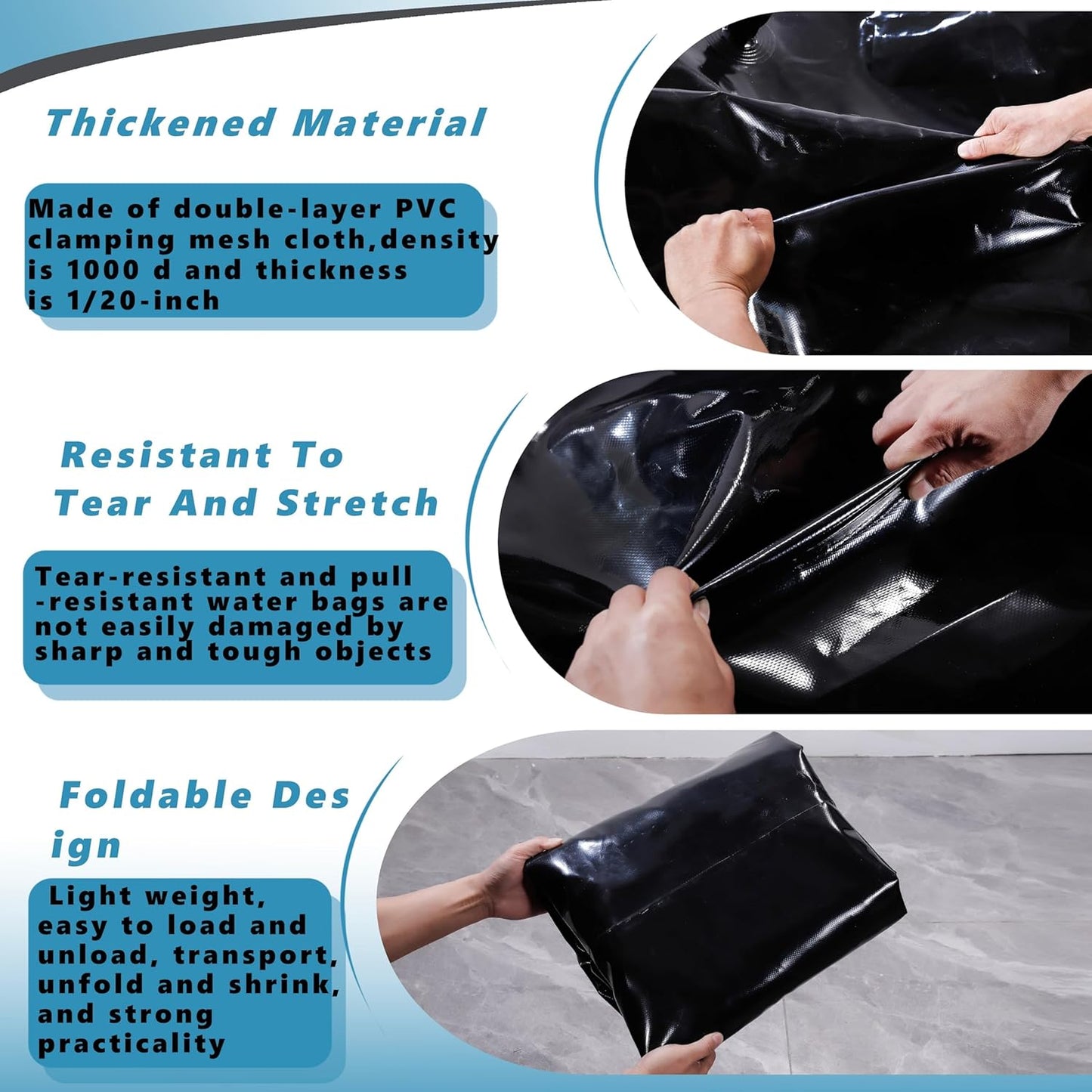 Thickened Material

Made of double-layer PVC clamping mesh cloth,density is 1000 d and thickness is 1/20-inch

Resistant To Tear And Stretch

Tear-resistant and pull -resistant water bags are not easily damaged by sharp and tough objects

Foldable Des ign

Light weight, easy to load and unload, transport, unfold and shrink, and strong practicality