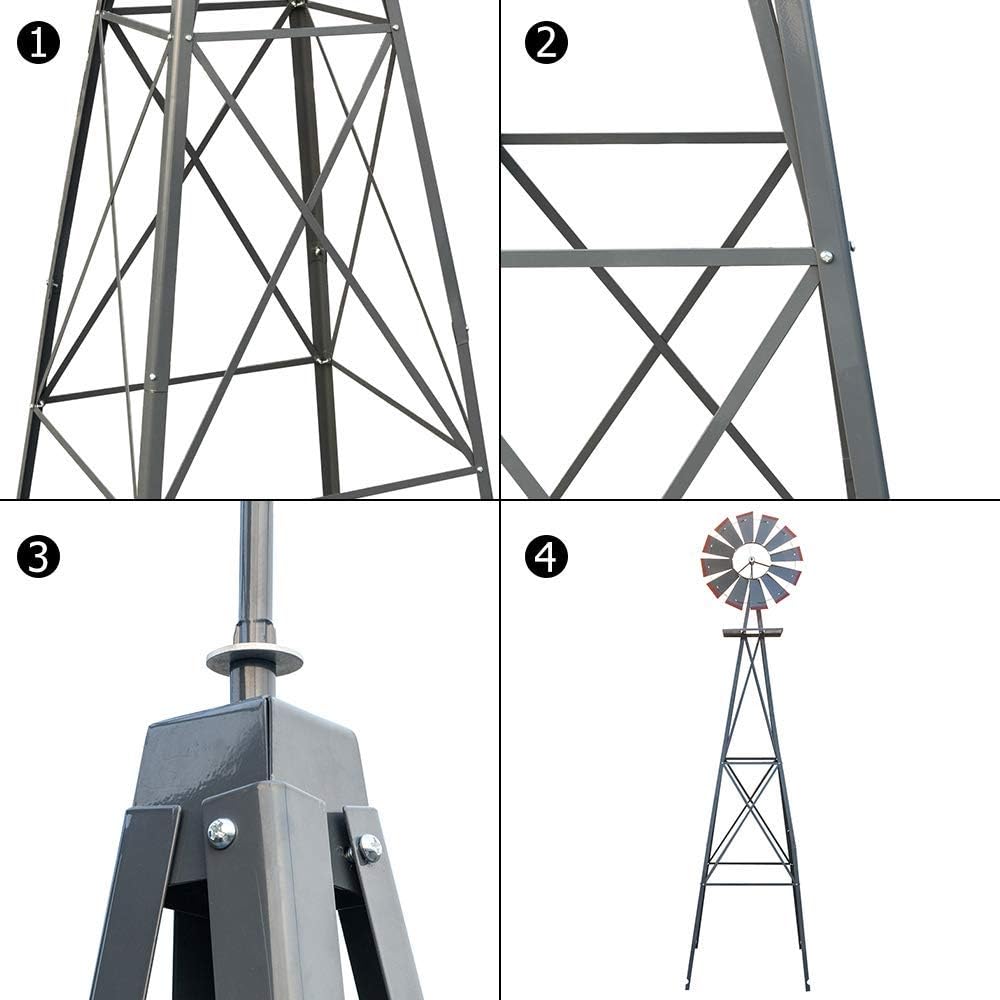 1

2

3

4